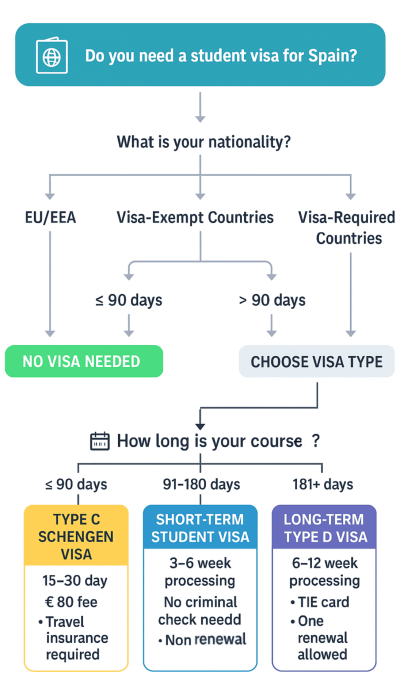 Do you need a student visa for Spain?

What is your nationality?

EU/EEA

Visa-Exempt Countries

Visa-Required Countries

≤ 90 days

> 90 days

NO VISA NEEDED

CHOOSE VISA TYPE

How long is your course ?

≤ 90 days

91–180 days

181+ days

TYPE C SCHENGEN VISA

15–30 day

€ 80 fee

• Travel insurance required

SHORT-TERM STUDENT VISA

3–6 week processing

No criminal check needd

• Non renewal

LONG-TERM TYPE D VISA

6–12 week processing

• TIE card

• One renewal allowed